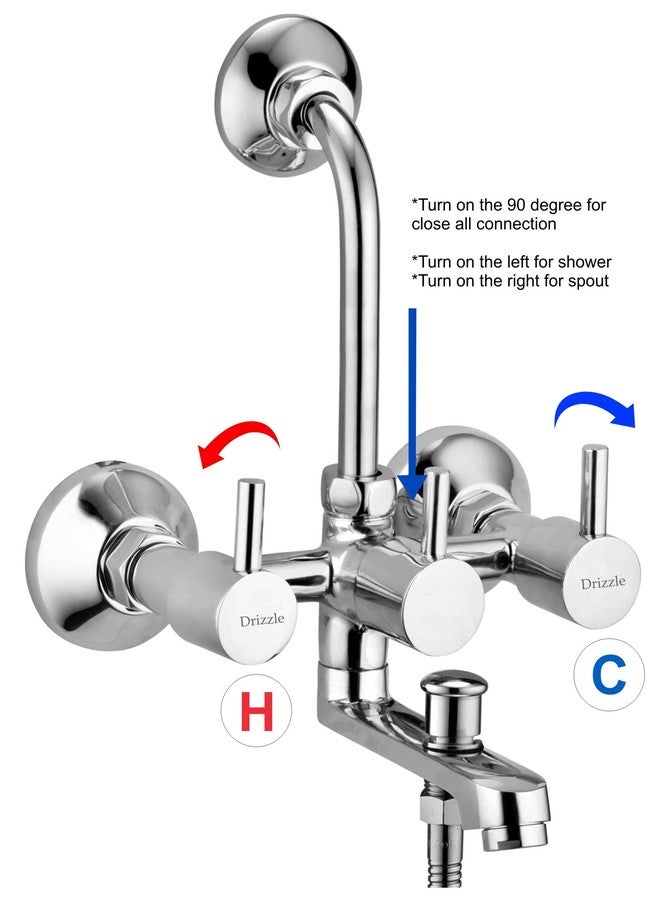 *Turn on the 90 degree for close all connection

*Turn on the left for shower
*Turn on the right for spout

Drizzle

Drizzle

H

C